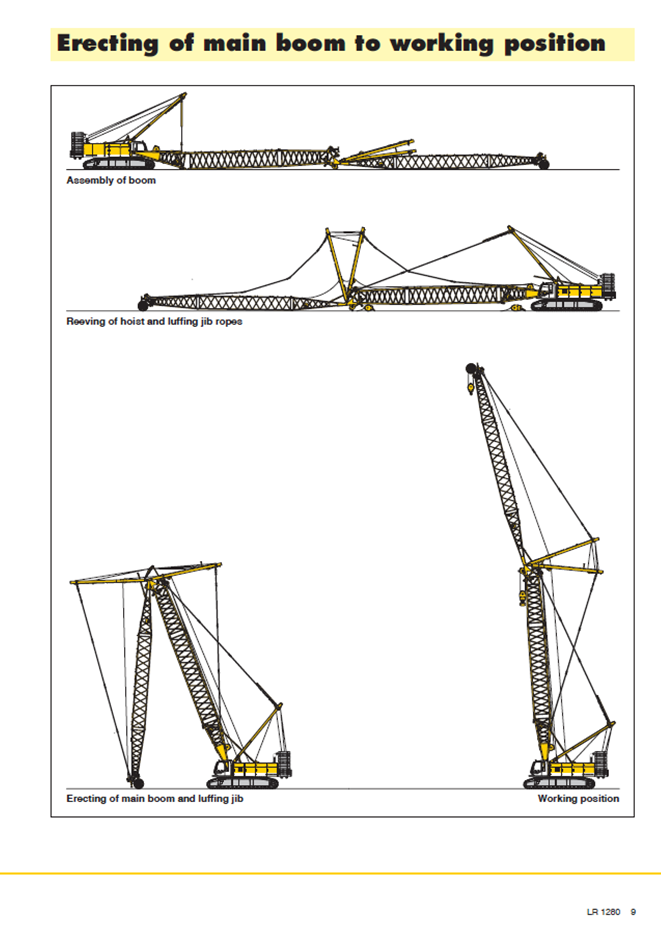 Erecting of main boom to working position

Assembly of boom

Reeving of hoist and luffing jib ropes

Erecting of main boom and luffing jib

Working position

LR 1280 9